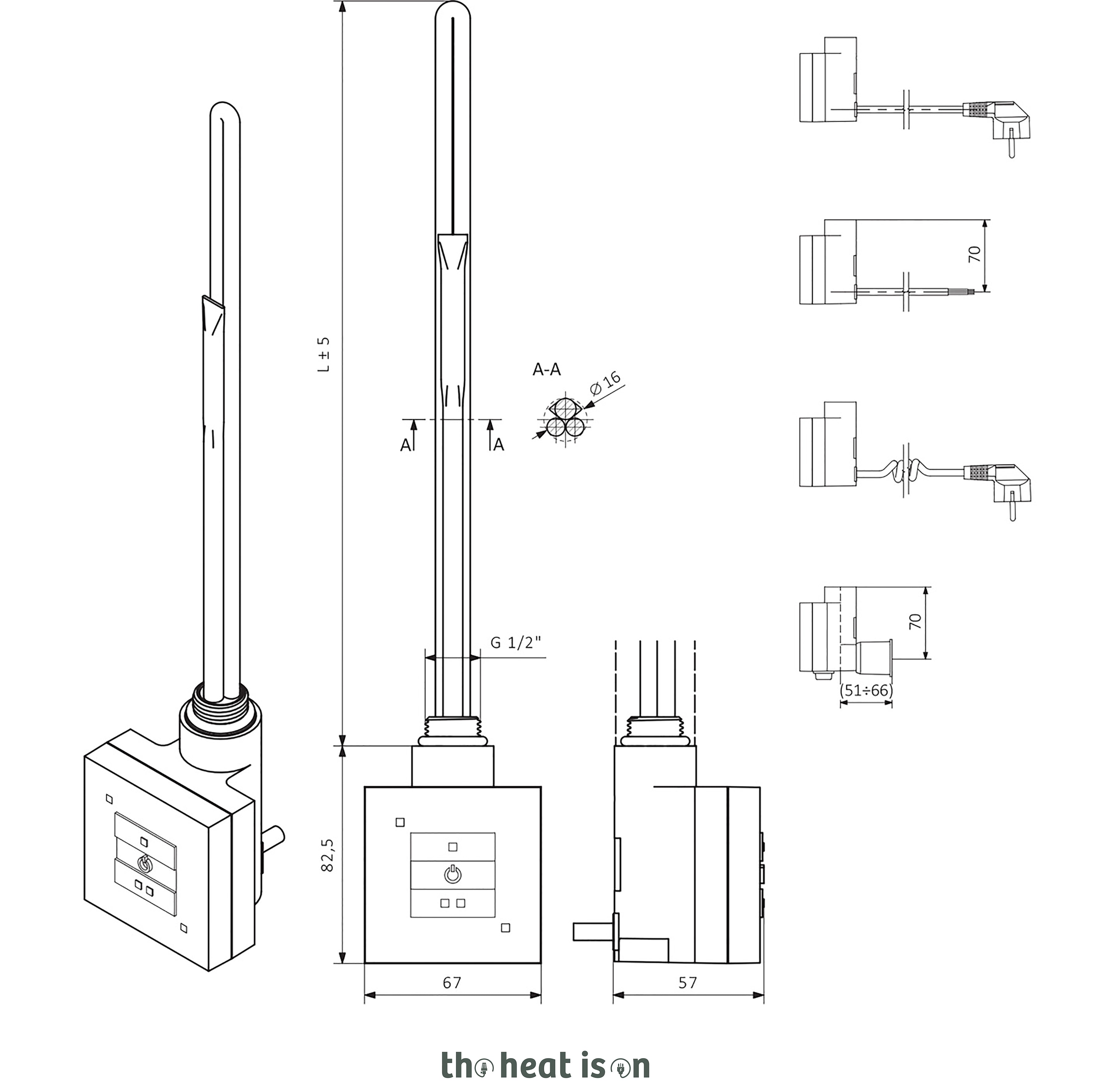 L ± 5

A-A

Ø 16

A

A

G 1/2"

82,5

67

57

70

70

(51÷66)

the heat is on