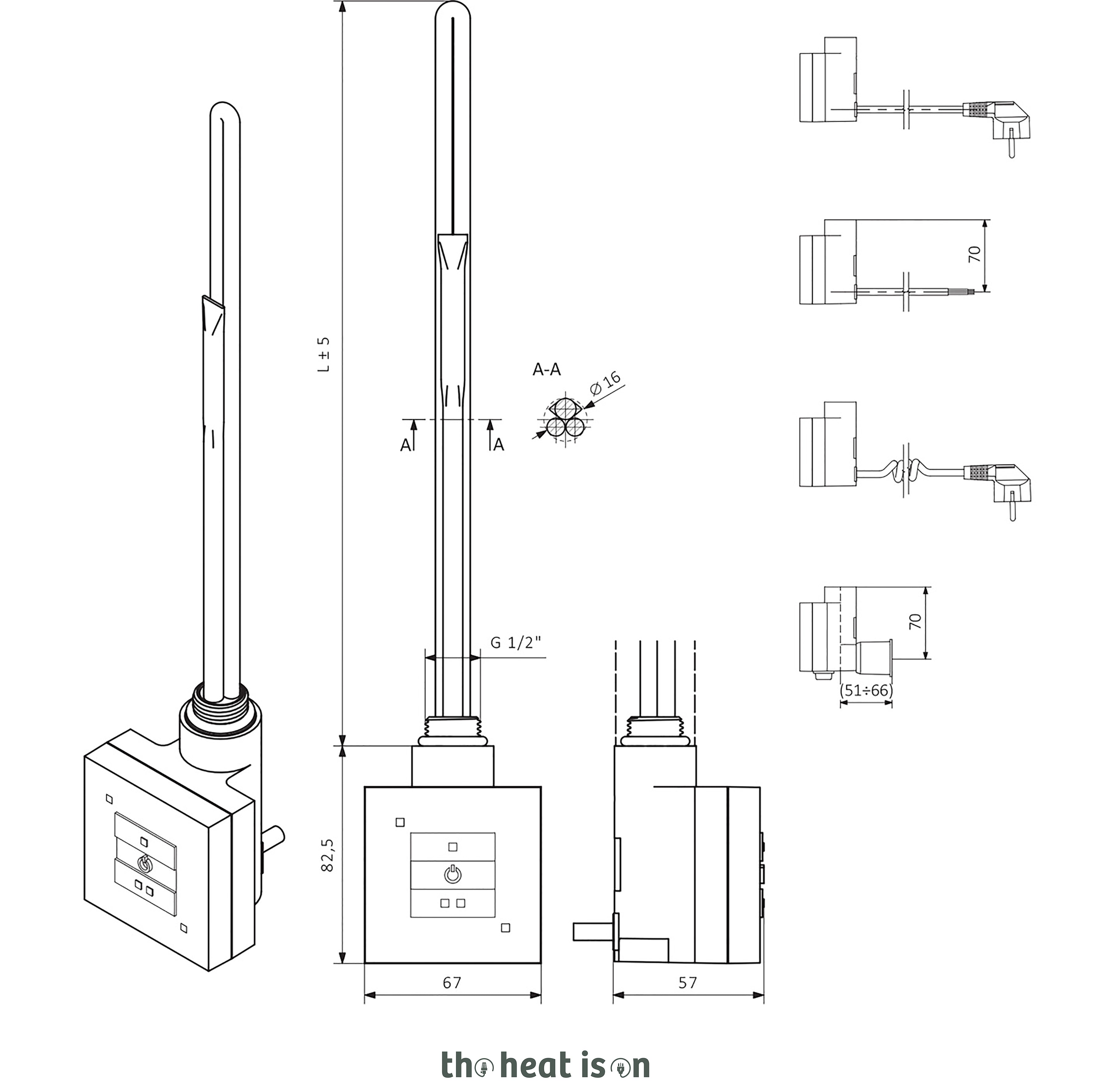 L ± 5

A-A

Ø 16

A

A

G 1/2"

82,5

67

57

70

70

(51÷66)

the heat is on